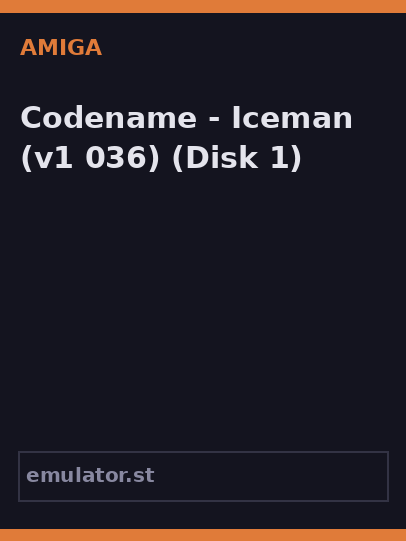 AMIGA

Codename - Iceman (v1 036) (Disk 1)

emulator.st