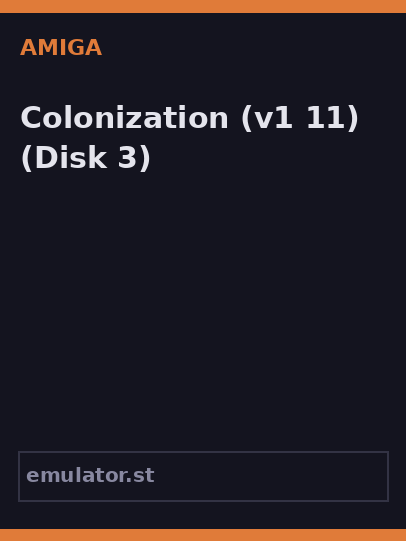 AMIGA

Colonization (v1 11) (Disk 3)

emulator.st