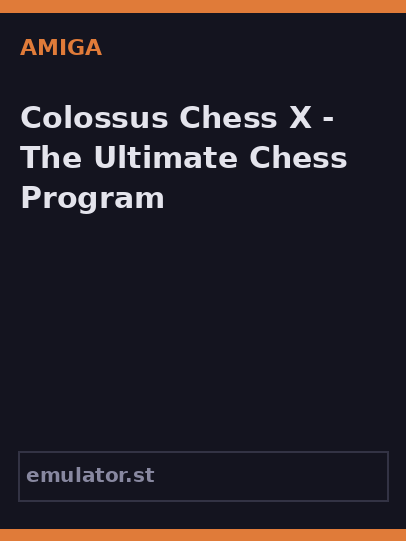 AMIGA

Colossus Chess X - The Ultimate Chess Program

emulator.st