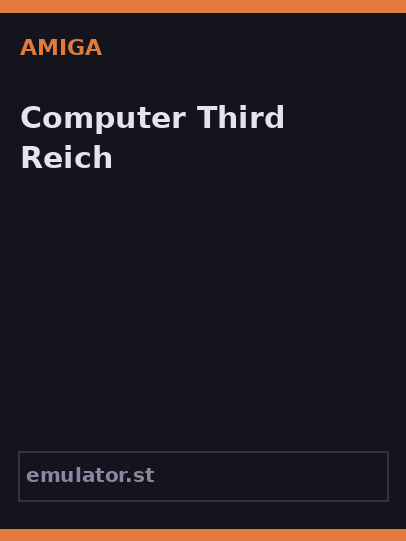 AMIGA

Computer Third Reich

emulator.st