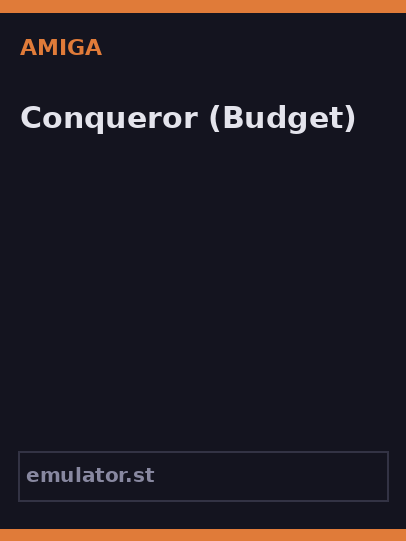 AMIGA

Conqueror (Budget)

emulator.st