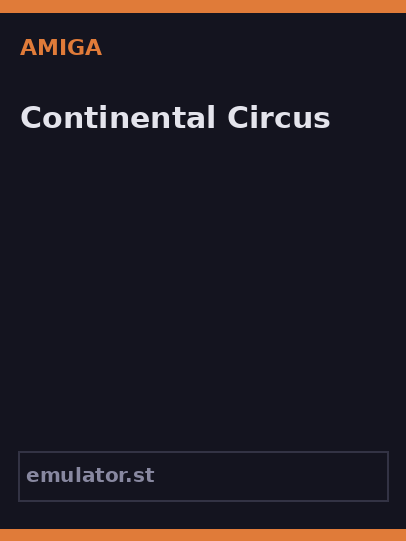 AMIGA

Continental Circus

emulator.st