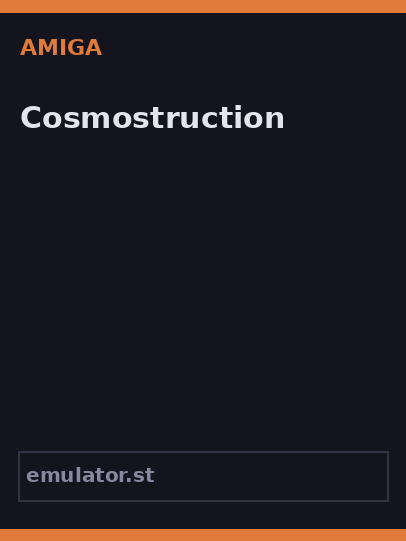 AMIGA

Cosmostruction

emulator.st