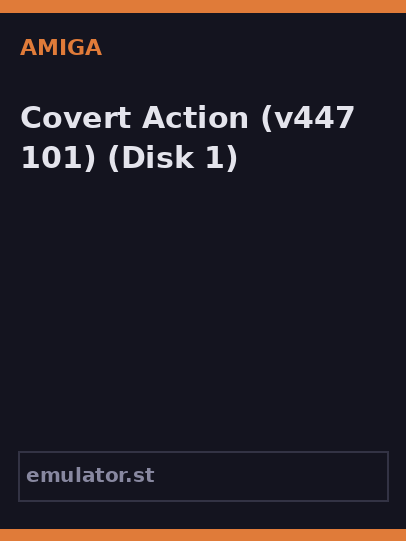 AMIGA

Covert Action (v447 101) (Disk 1)

emulator.st