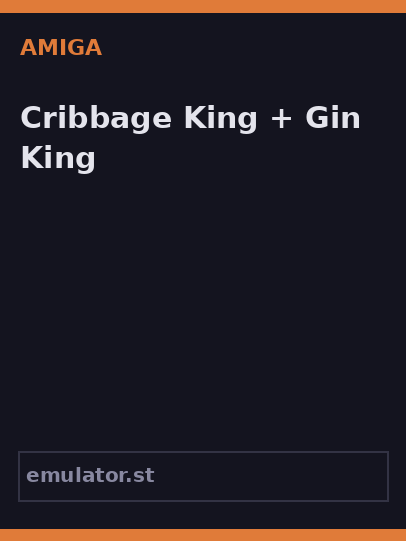 AMIGA

Cribbage King + Gin King

emulator.st