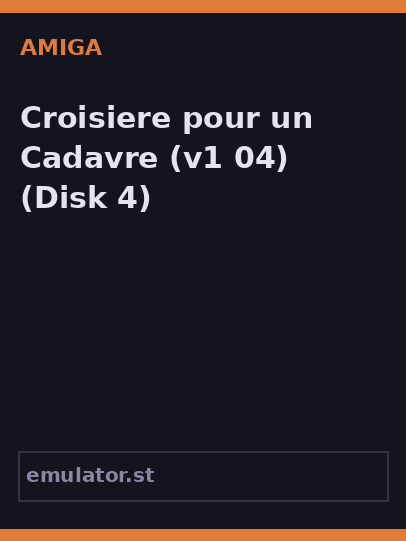 AMIGA

Croisiere pour un Cadavre (v1 04) (Disk 4)

emulator.st