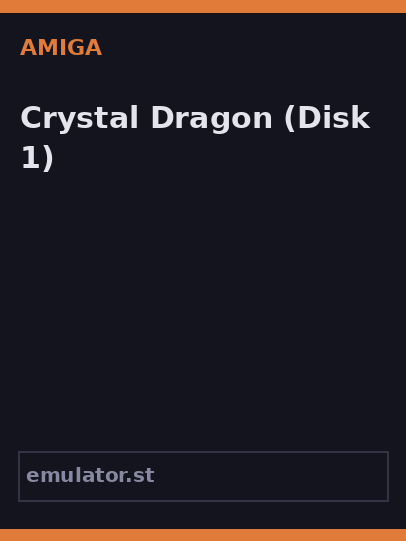 AMIGA

Crystal Dragon (Disk 1)

emulator.st