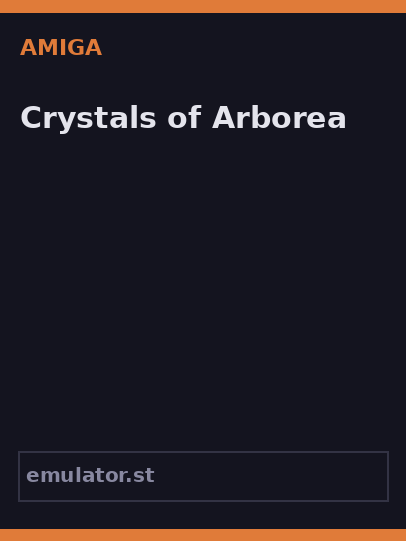 AMIGA

Crystals of Arborea

emulator.st