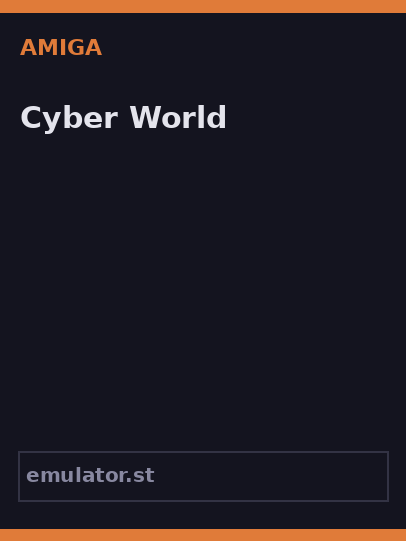 AMIGA

Cyber World

emulator.st