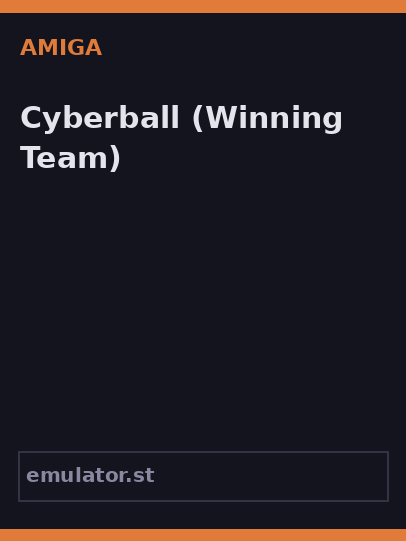 AMIGA

Cyberball (Winning Team)

emulator.st