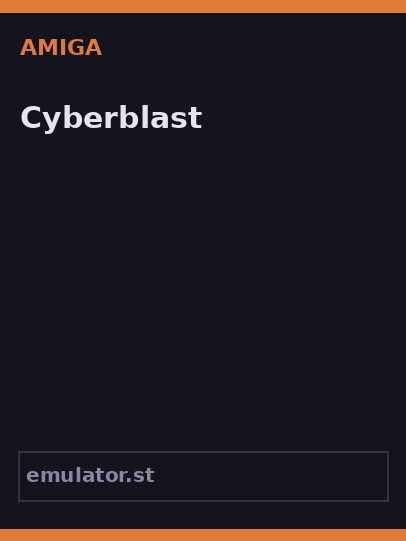 AMIGA

Cyberblast

emulator.st