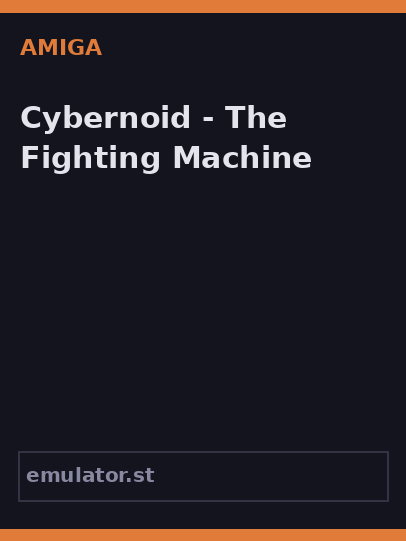 AMIGA

Cybernoid - The Fighting Machine

emulator.st