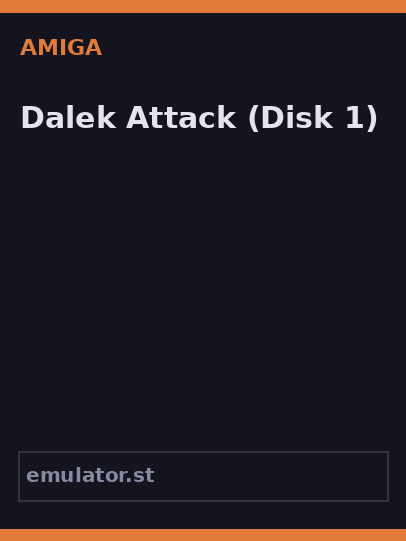 AMIGA

Dalek Attack (Disk 1)

emulator.st