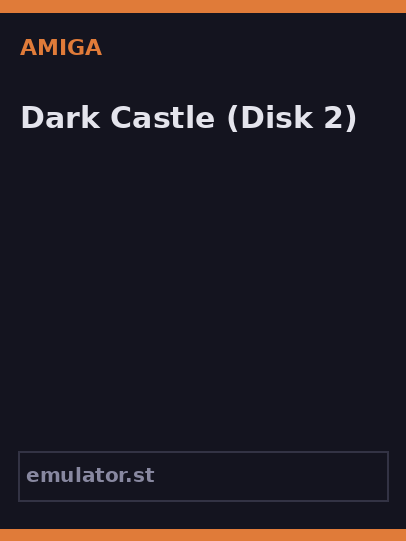 AMIGA

Dark Castle (Disk 2)

emulator.st