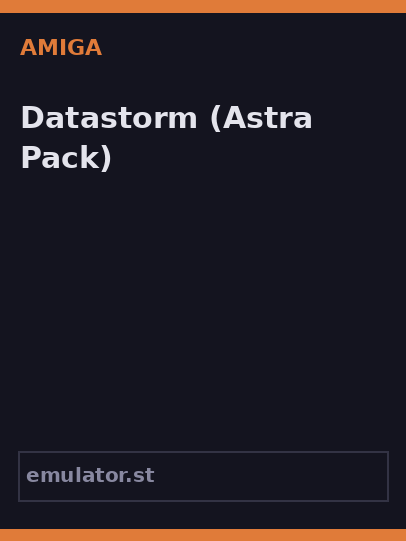 AMIGA

Datastorm (Astra Pack)

emulator.st