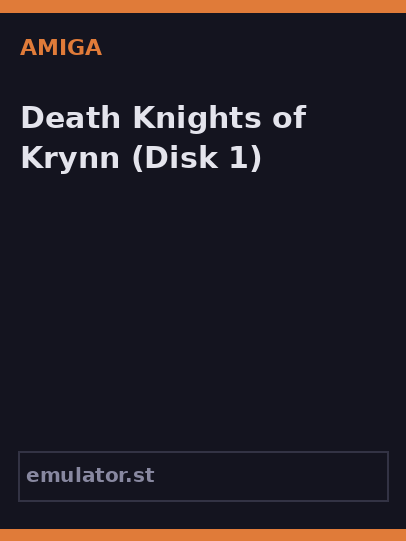 AMIGA

Death Knights of Krynn (Disk 1)

emulator.st