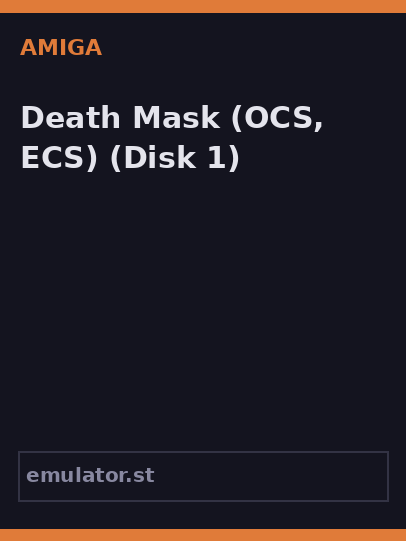 AMIGA

Death Mask (OCS, ECS) (Disk 1)

emulator.st