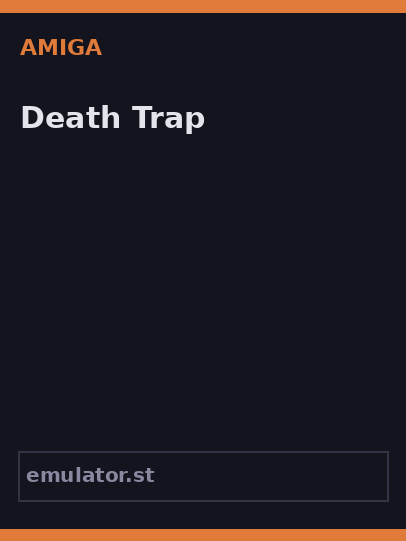 AMIGA

Death Trap

emulator.st