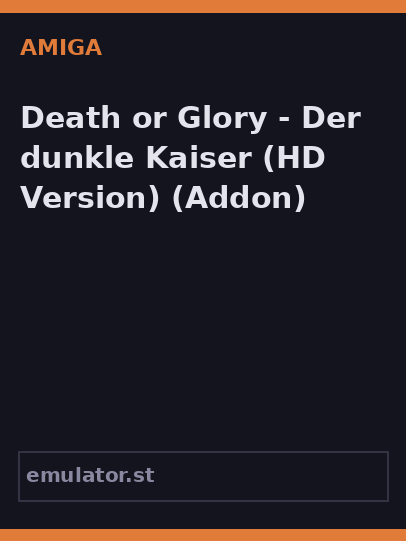 AMIGA

Death or Glory - Der dunkle Kaiser (HD Version) (Addon)

emulator.st