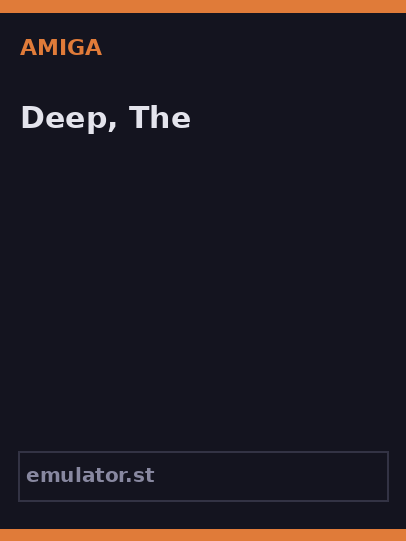 AMIGA

Deep, The

emulator.st