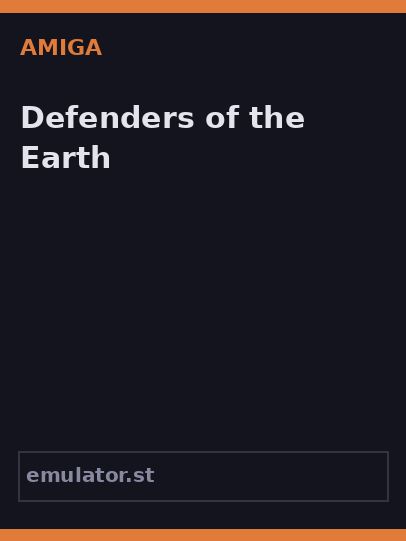 AMIGA

Defenders of the Earth

emulator.st