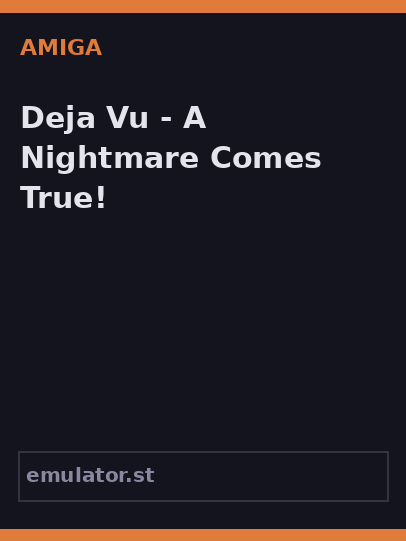 AMIGA

Deja Vu - A Nightmare Comes True!

emulator.st