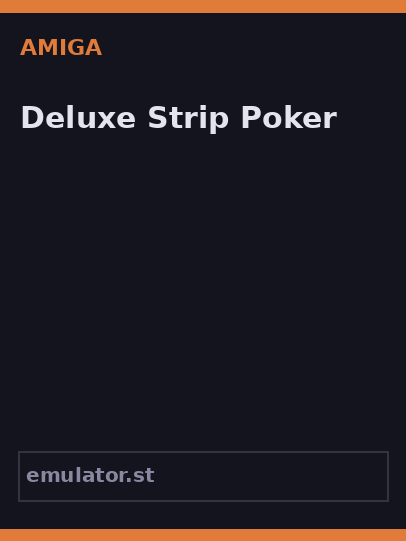 AMIGA

Deluxe Strip Poker

emulator.st