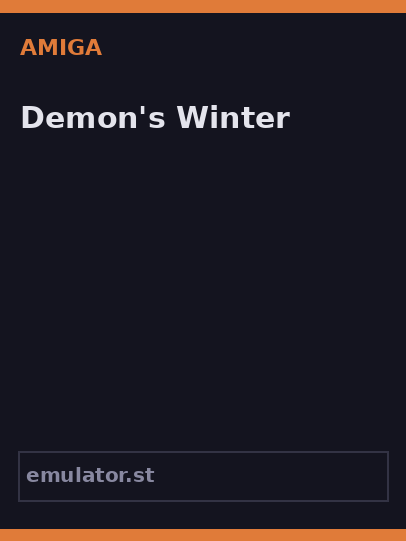 AMIGA

Demon's Winter

emulator.st