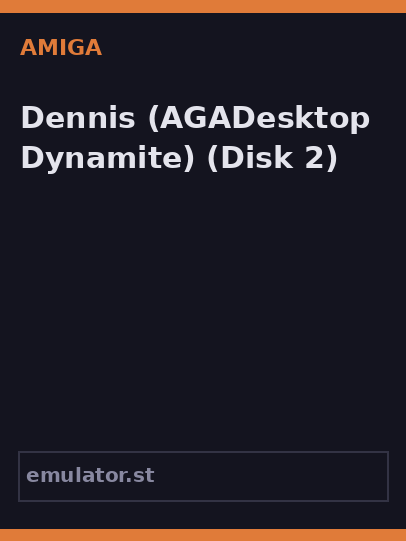 AMIGA

Dennis (AGADesktop Dynamite) (Disk 2)

emulator.st