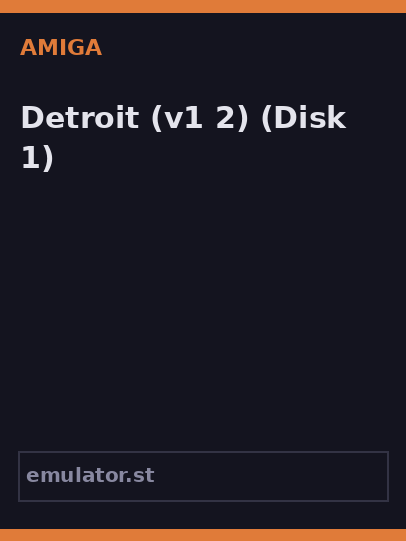 AMIGA

Detroit (v1 2) (Disk 1)

emulator.st