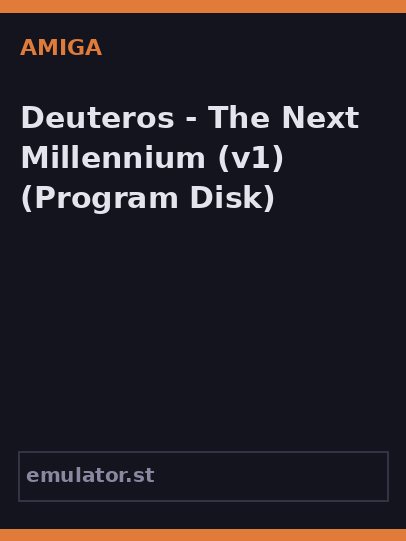 AMIGA

Deuteros - The Next Millennium (v1) (Program Disk)

emulator.st