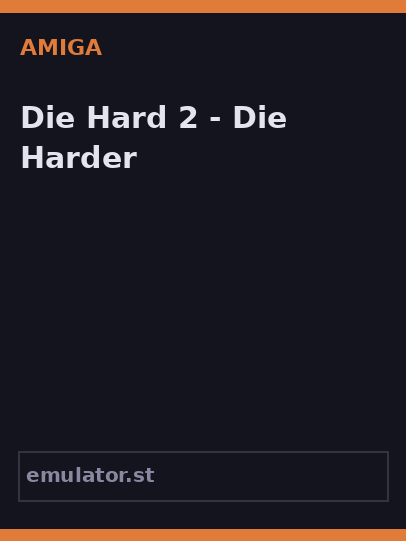 AMIGA

Die Hard 2 - Die Harder

emulator.st