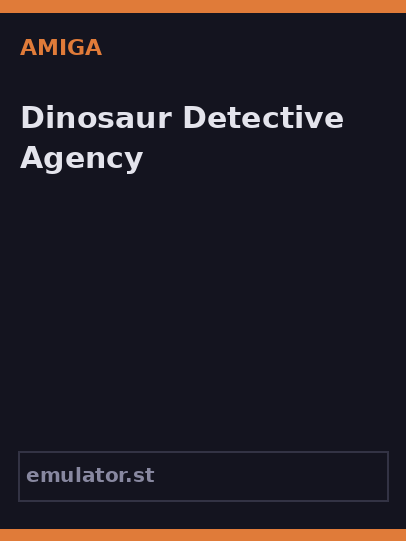 AMIGA

Dinosaur Detective Agency

emulator.st