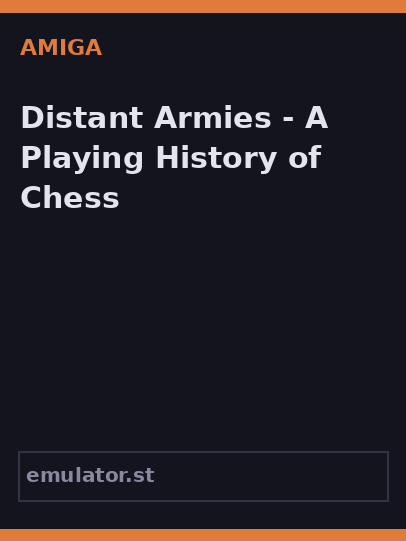 AMIGA

Distant Armies - A Playing History of Chess

emulator.st