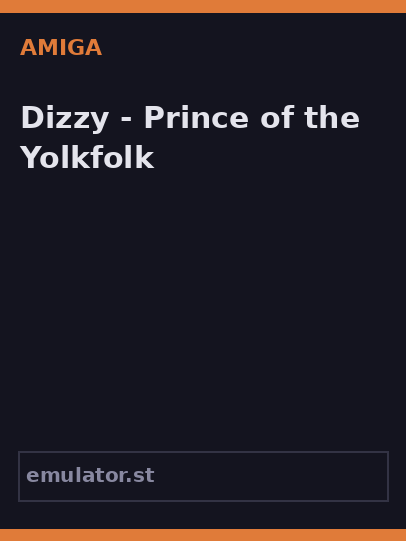 AMIGA

Dizzy - Prince of the Yolkfolk

emulator.st