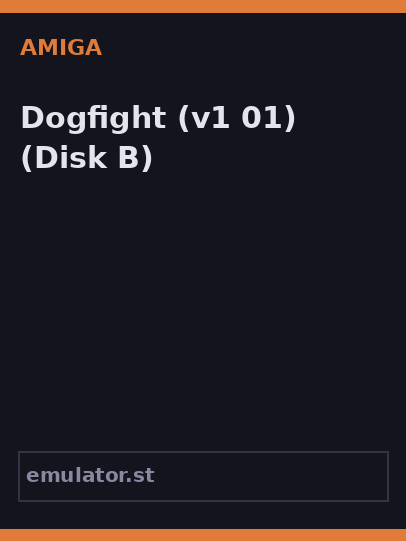 AMIGA

Dogfight (v1 01) (Disk B)

emulator.st