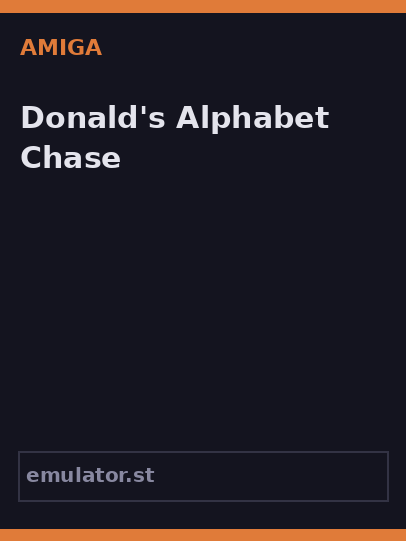 AMIGA

Donald's Alphabet Chase

emulator.st