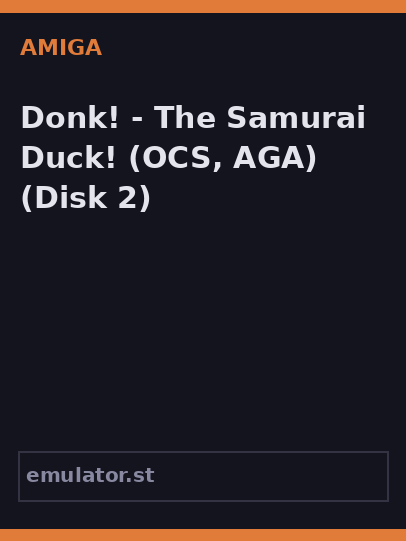 AMIGA

Donk! - The Samurai Duck! (OCS, AGA) (Disk 2)

emulator.st