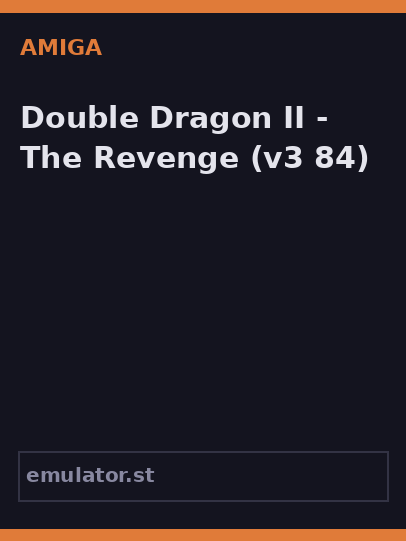 AMIGA

Double Dragon II - The Revenge (v3 84)

emulator.st