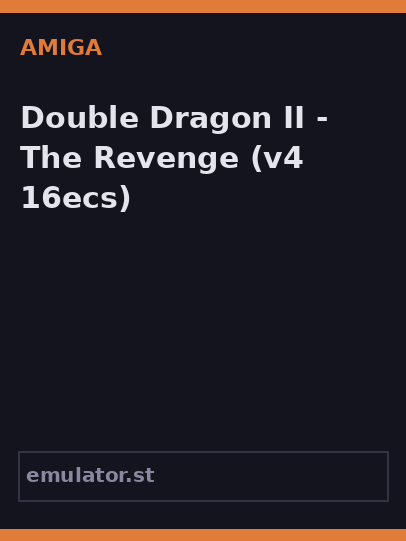 AMIGA

Double Dragon II - The Revenge (v4 16ecs)

emulator.st