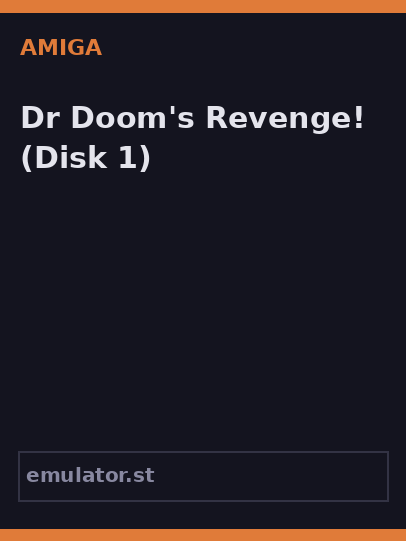 AMIGA

Dr Doom's Revenge! (Disk 1)

emulator.st