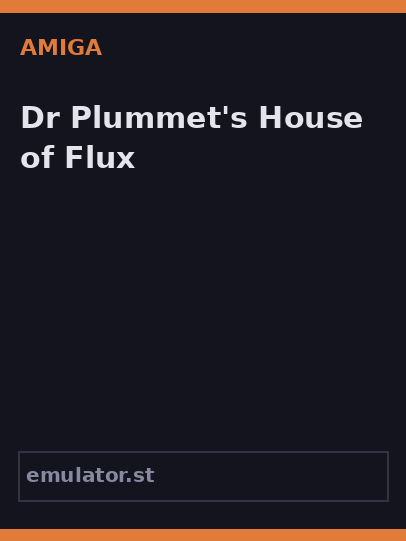 AMIGA

Dr Plummet's House of Flux

emulator.st