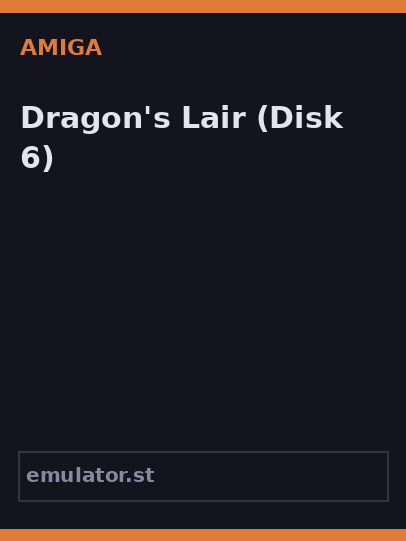 AMIGA

Dragon's Lair (Disk 6)

emulator.st