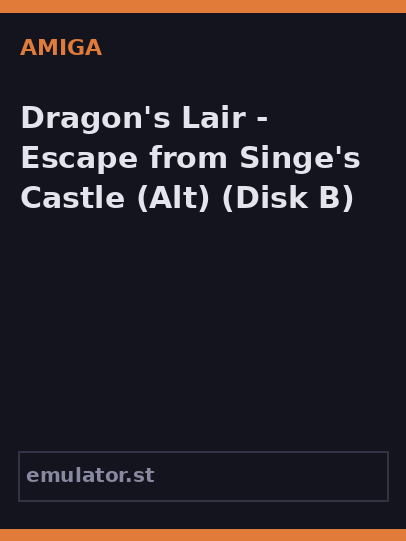 AMIGA

Dragon's Lair - Escape from Singe's Castle (Alt) (Disk B)

emulator.st