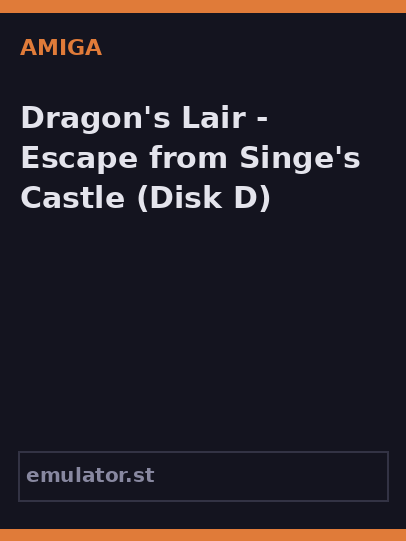 AMIGA

Dragon's Lair - Escape from Singe's Castle (Disk D)

emulator.st