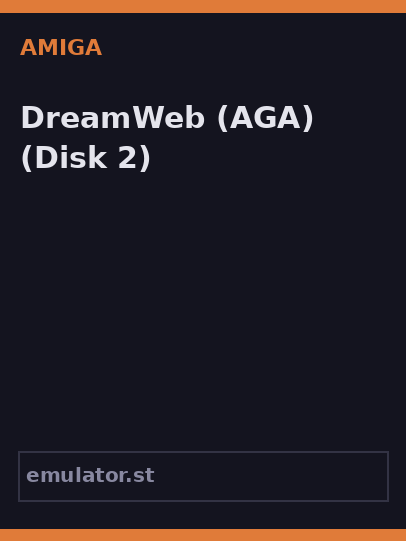 AMIGA

DreamWeb (AGA) (Disk 2)

emulator.st