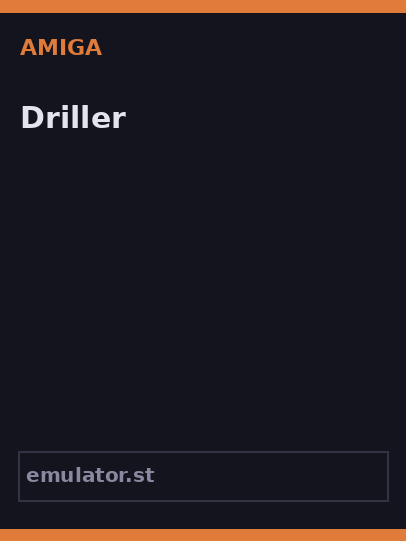 AMIGA

Driller

emulator.st