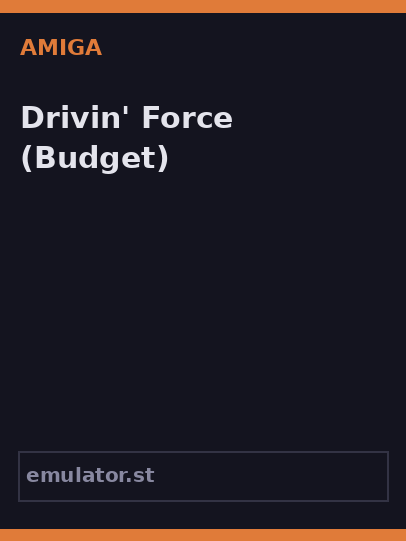 AMIGA

Drivin' Force (Budget)

emulator.st