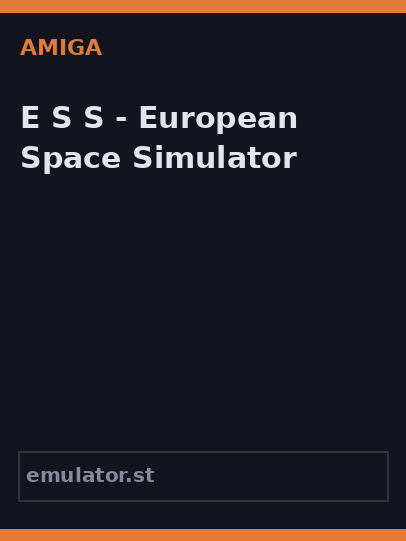 AMIGA

E S S - European Space Simulator

emulator.st