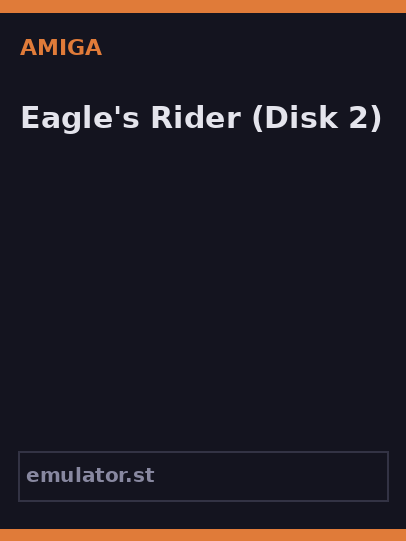 AMIGA

Eagle's Rider (Disk 2)

emulator.st